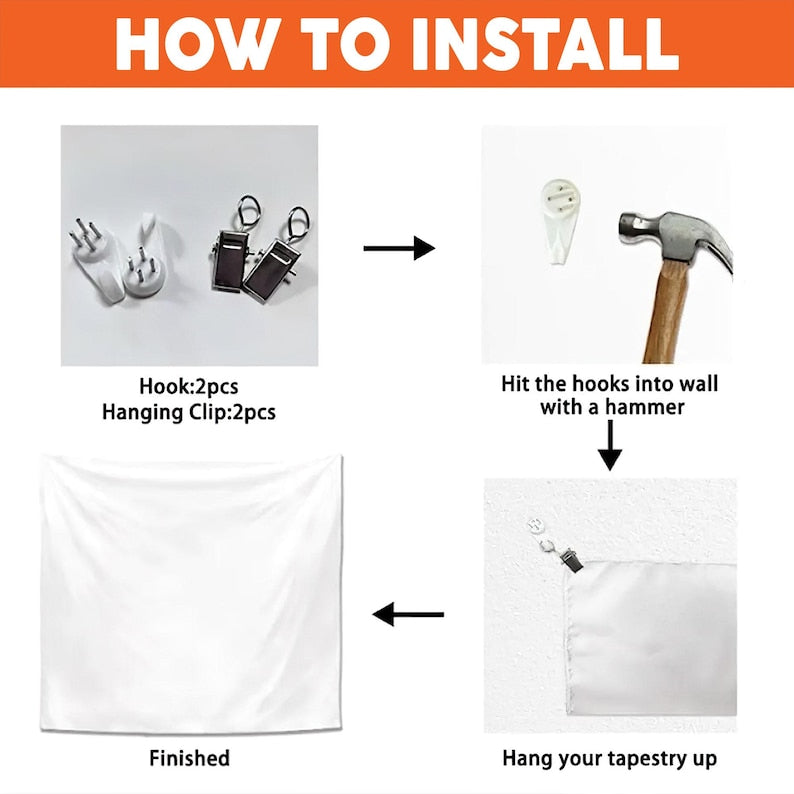 HOW TO INSTALL

Hook:2pcs
Hanging Clip:2pcs

Hit the hooks into wall with a hammer

Hang your tapestry up

Finished