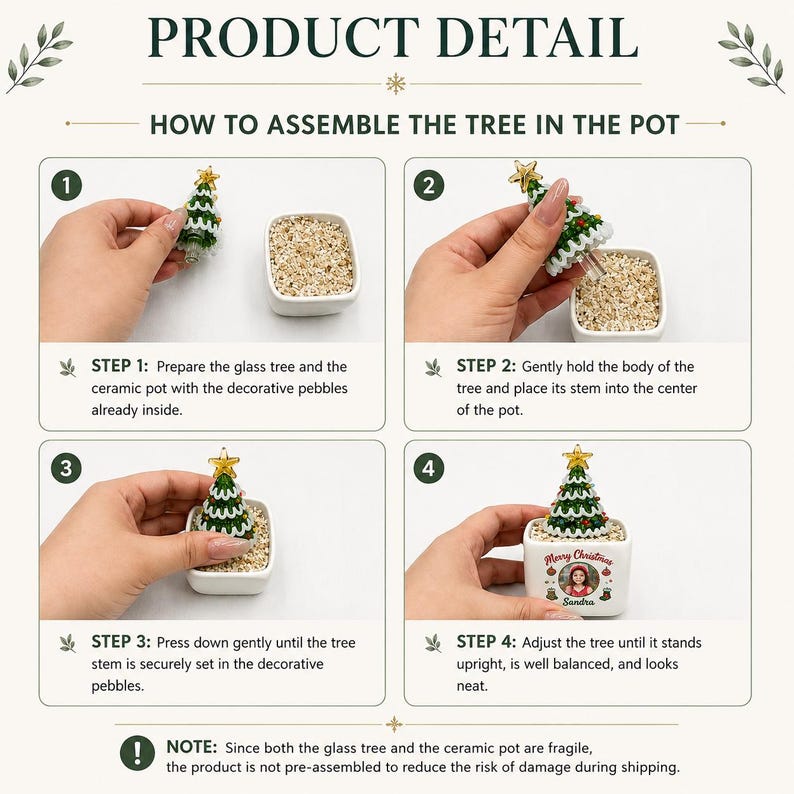 PRODUCT DETAIL

HOW TO ASSEMBLE THE TREE IN THE POT

1

STEP 1: Prepare the glass tree and the ceramic pot with the decorative pebbles already inside.

2

STEP 2: Gently hold the body of the tree and place its stem into the center of the pot.

3

STEP 3: Press down gently until the tree stem is securely set in the decorative pebbles.

4

Merry Christmas
Sandra

STEP 4: Adjust the tree until it stands upright, is well balanced, and looks neat.

!

NOTE: Since both the glass tree and the ceramic pot are fragile, the product is not pre-assembled to reduce the risk of damage during shipping.